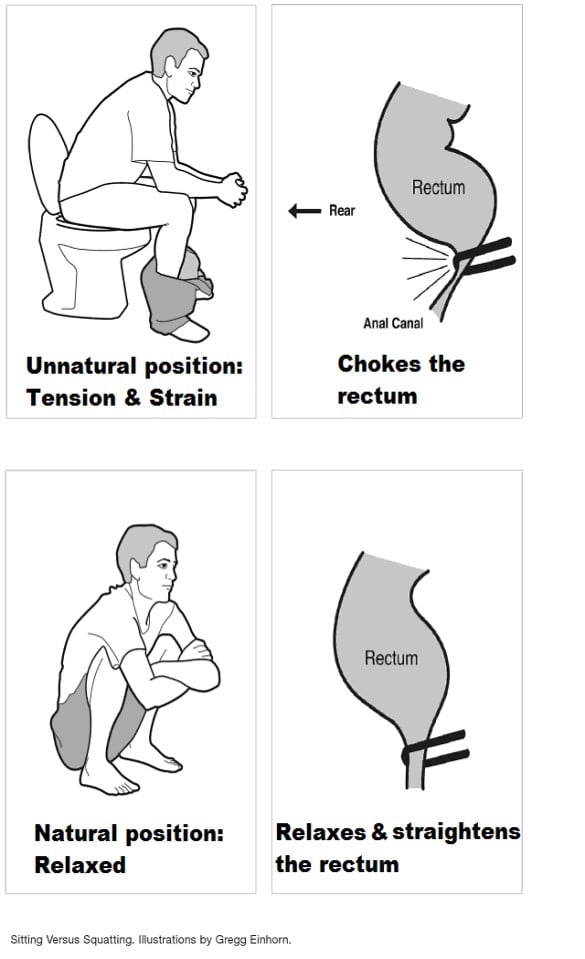 Unnatural position: Tension & Strain

Rear

Rectum

Anal Canal

Chokes the rectum

Natural position: Relaxed

Rectum

Relaxes & straightens the rectum

Sitting Versus Squatting. Illustrations by Gregg Einhorn.